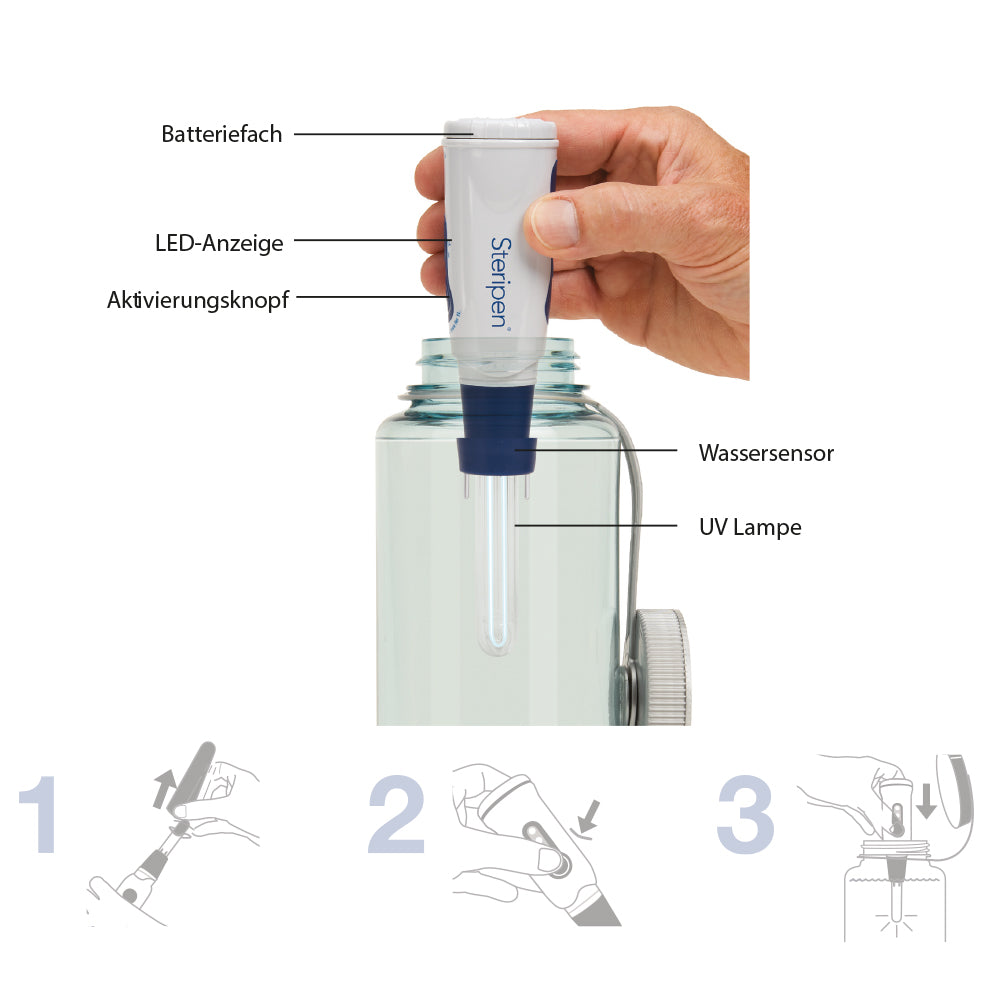 Batteriefach

LED-Anzeige

Aktivierungsknopf

Steripen®

Wassersensor

UV Lampe

1

2

3