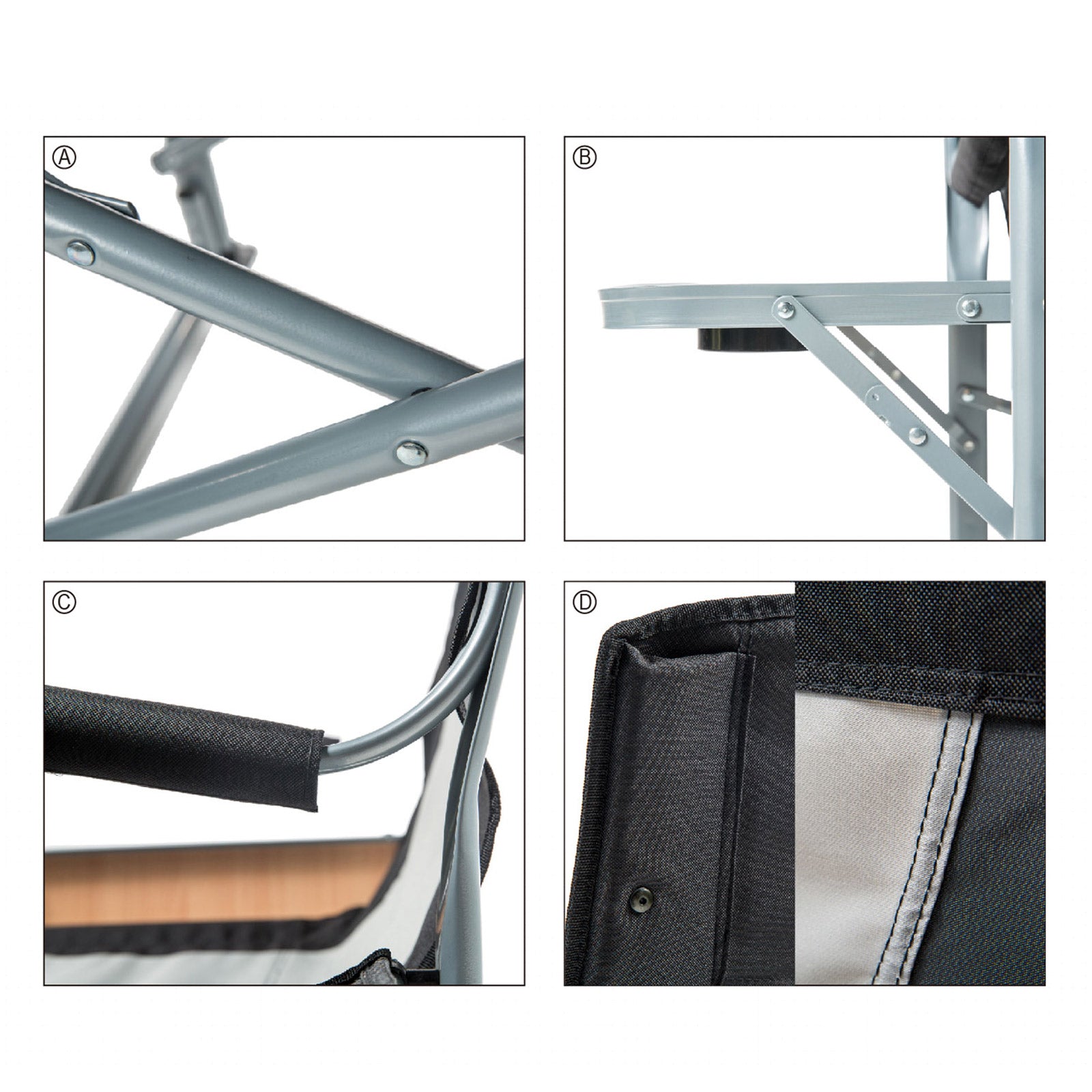 Ⓐ

Ⓑ

Ⓒ

Ⓓ