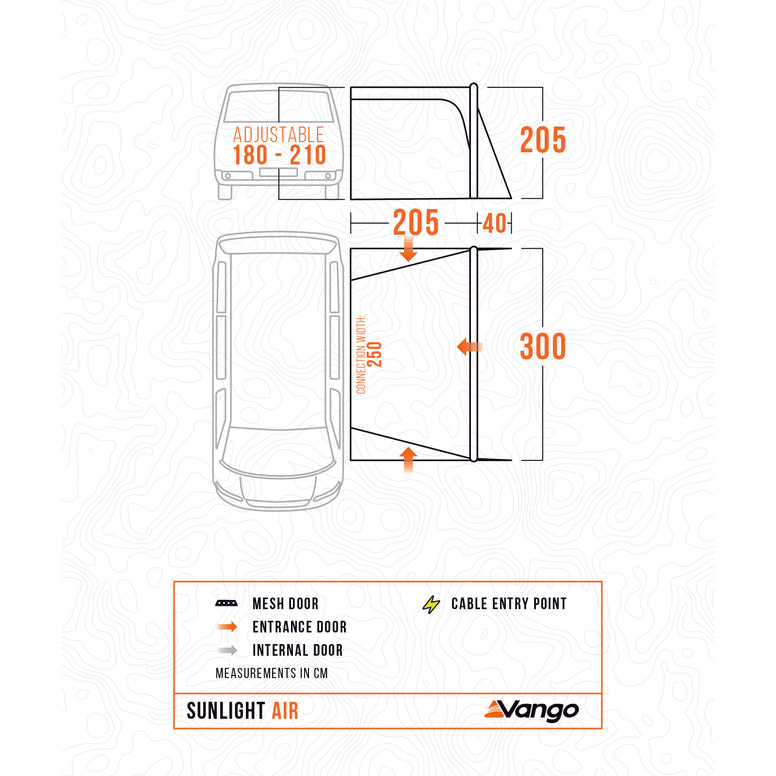 ADJUSTABLE
180 - 210

205

205 40

CONNECTION WIDTH:
250

300

MESH DOOR
ENTRANCE DOOR
INTERNAL DOOR
CABLE ENTRY POINT
MEASUREMENTS IN CM

SUNLIGHT AIR
Vango