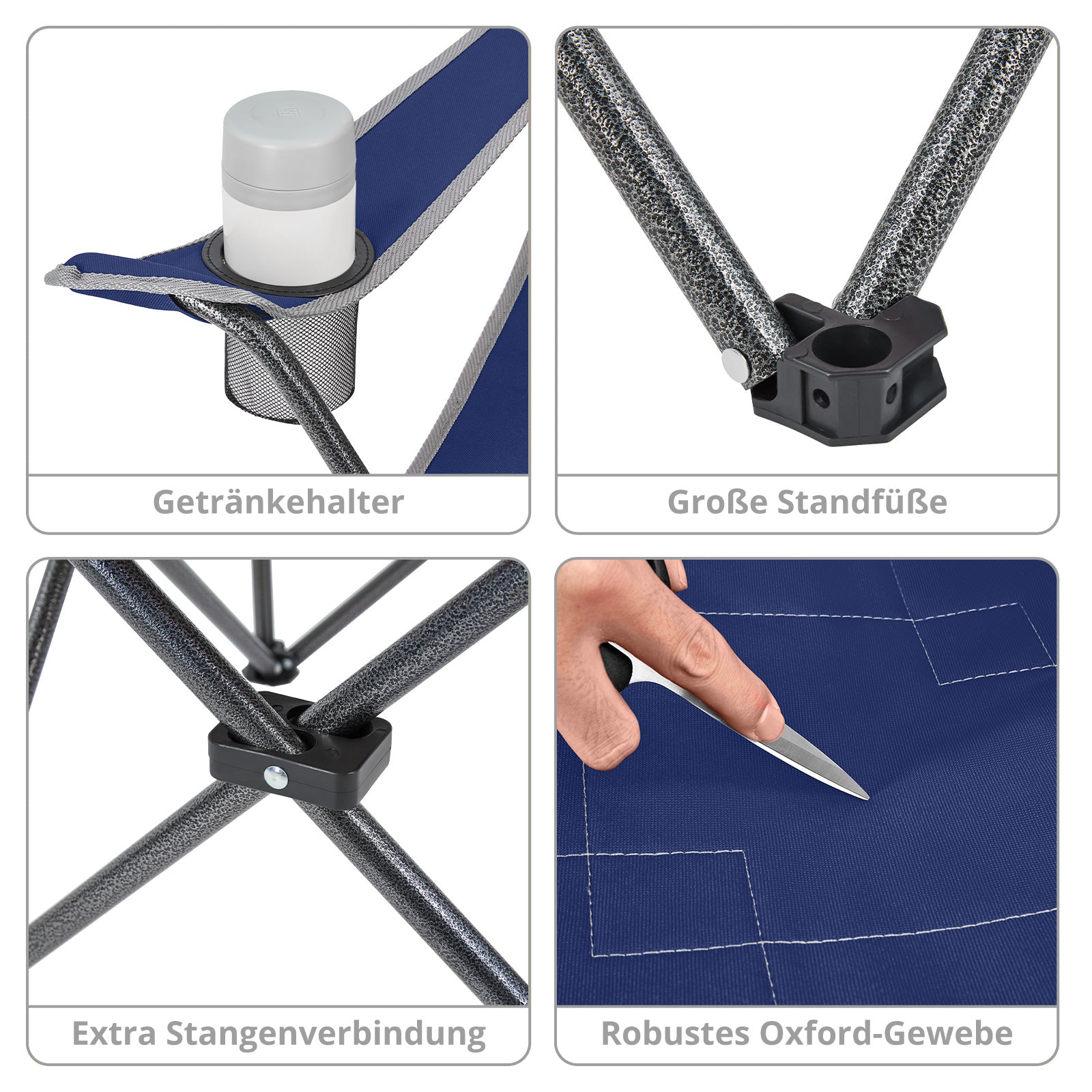 Getränkehalter

Große Standfüße

Extra Stangenverbindung

Robustes Oxford-Gewebe