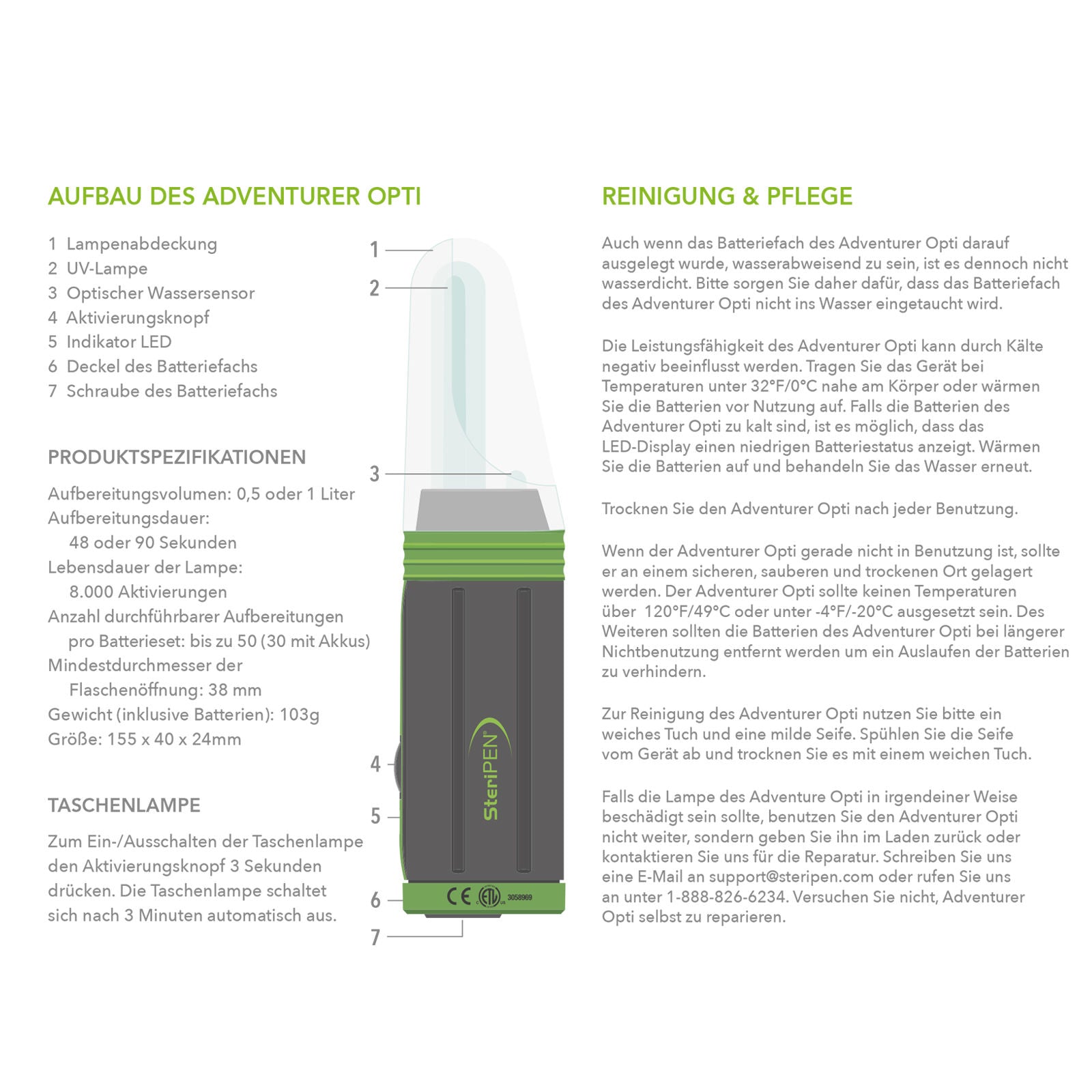 AUFBAU DES ADVENTURER OPTI

1 Lampenabdeckung
2 UV-Lampe
3 Optischer Wassersensor
4 Aktivierungsknopf
5 Indikator LED
6 Deckel des Batteriefachs
7 Schraube des Batteriefachs

PRODUKTSPEZIFIKATIONEN

Aufbereitungsvolumen: 0,5 oder 1 Liter
Aufbereitungsdauer:
48 oder 90 Sekunden
Lebensdauer der Lampe:
8.000 Aktivierungen
Anzahl durchführbarer Aufbereitungen pro Batterieset: bis zu 50 (30 mit Akkus)
Mindestdurchmesser der Flaschenöffnung: 38 mm
Gewicht (inklusive Batterien): 103g
Größe: 155 x 40 x 24mm

TASCHENLAMPE

Zum Ein-/Ausschalten der Taschenlampe den Aktivierungsknopf 3 Sekunden drücken. Die Taschenlampe schaltet sich nach 3 Minuten automatisch aus.

1
2
3
4
5
6
7

SteriPEN®

CE ETL 3058969

REINIGUNG & PFLEGE

Auch wenn das Batteriefach des Adventurer Opti darauf ausgelegt wurde, wasserabweisend zu sein, ist es dennoch nicht wasserdicht. Bitte sorgen Sie daher dafür, dass das Batteriefach des Adventurer Opti nicht ins Wasser eingetaucht wird.

Die Leistungsfähigkeit des Adventurer Opti kann durch Kälte negativ beeinflusst werden. Tragen Sie das Gerät bei Temperaturen unter 32°F/0°C nahe am Körper oder wärmen Sie die Batterien vor Nutzung auf. Falls die Batterien des Adventurer Opti zu kalt sind, ist es möglich, dass das LED-Display einen niedrigen Batteriestatus anzeigt. Wärmen Sie die Batterien auf und behandeln Sie das Wasser erneut.

Trocknen Sie den Adventurer Opti nach jeder Benutzung.

Wenn der Adventurer Opti gerade nicht in Benutzung ist, sollte er an einem sicheren, sauberen und trockenen Ort gelagert werden. Der Adventurer Opti sollte keinen Temperaturen über 120°F/49°C oder unter -4°F/-20°C ausgesetzt sein. Des Weiteren sollten die Batterien des Adventurer Opti bei längerer Nichtbenutzung entfernt werden um ein Auslaufen der Batterien zu verhindern.

Zur Reinigung des Adventurer Opti nutzen Sie bitte ein weiches Tuch und eine milde Seife. Spühlen Sie die Seife vom Gerät ab und trocknen Sie es mit einem weichen Tuch.

Falls die Lampe des Adventure Opti in irgendeiner Weise beschädigt sein sollte, benutzen Sie den Adventurer Opti nicht weiter, sondern geben Sie ihn im Laden zurück oder kontaktieren Sie uns für die Reparatur. Schreiben Sie uns eine E-Mail an support@steripen.com oder rufen Sie uns an unter 1-888-826-6234. Versuchen Sie nicht, Adventurer Opti selbst zu reparieren.