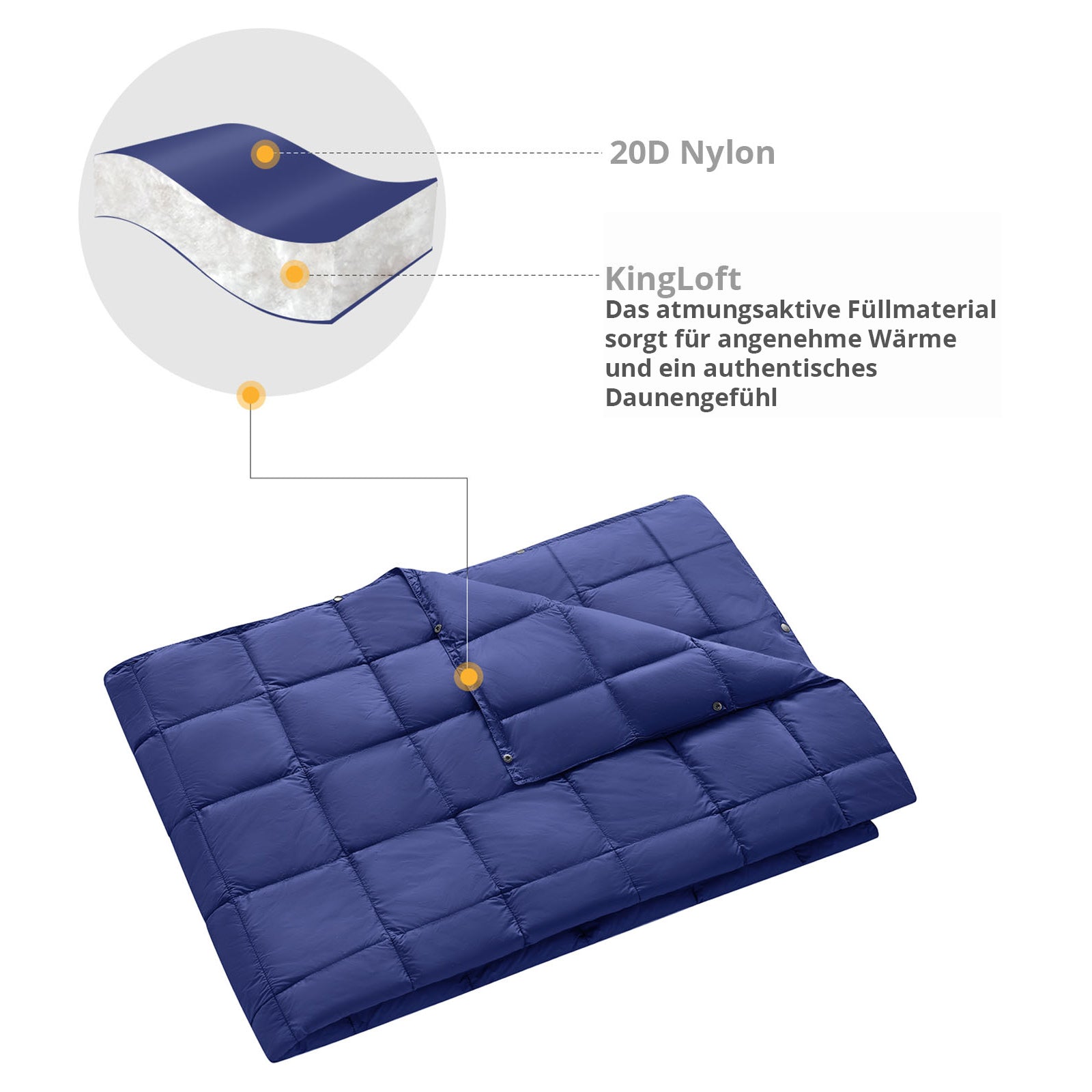 20D Nylon

KingLoft
Das atmungsaktive Füllmaterial sorgt für angenehme Wärme und ein authentisches Daunengefühl