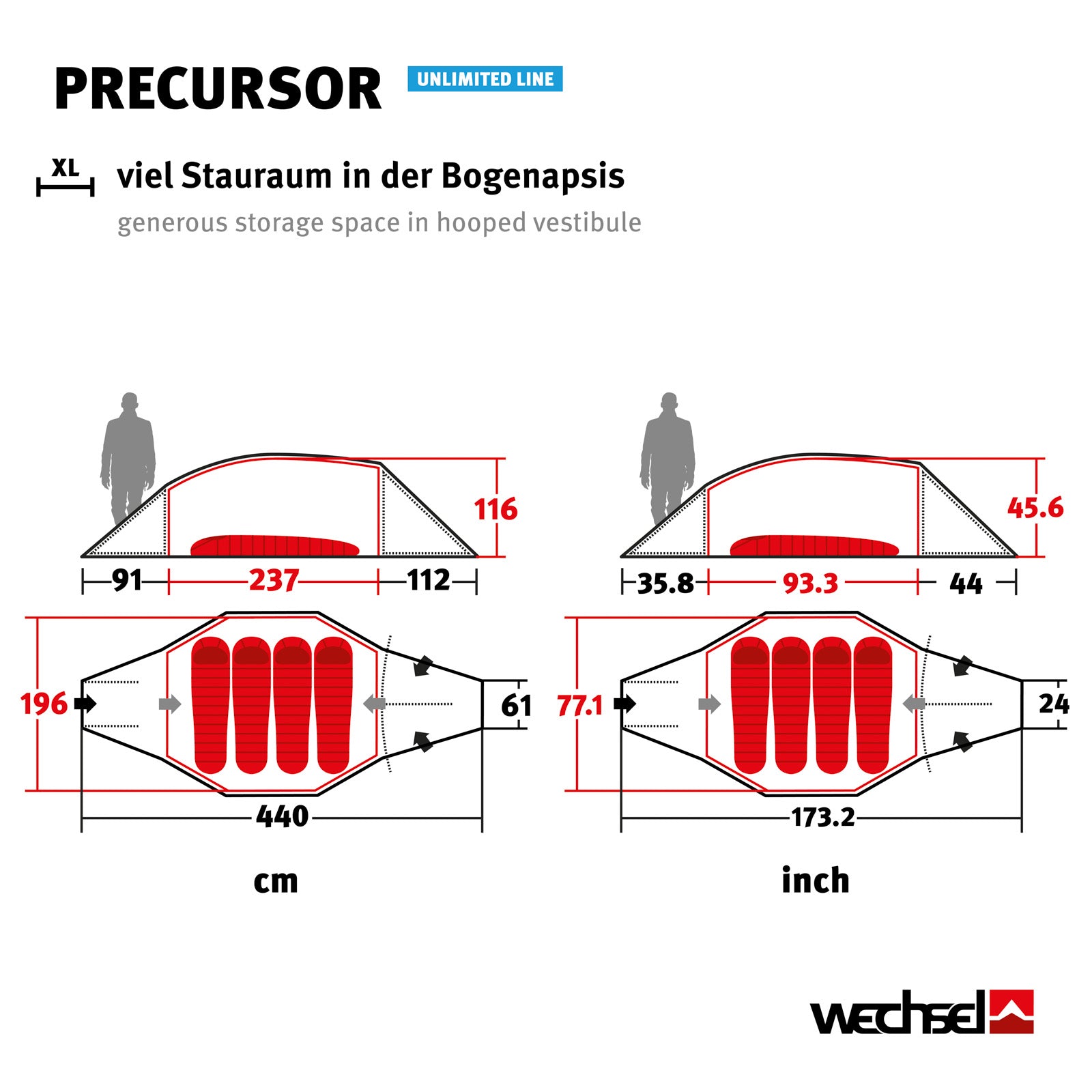 PRECURSOR UNLIMITED LINE

XL viel Stauraum in der Bogenapsis

generous storage space in hooped vestibule

116

91 237 112

196

61

440

cm

45.6

35.8 93.3 44

77.1

24

173.2

inch

wechsel