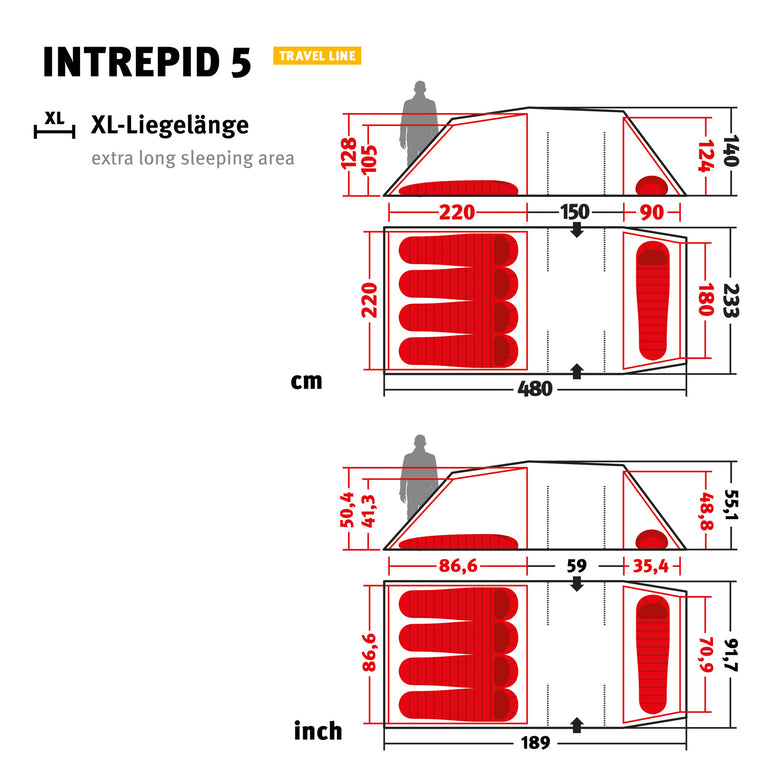 INTREPID 5 TRAVEL LINE

XL XL-Liegelänge
extra long sleeping area

128
105
124
140
220
150
90
220
180
233
cm
480

50,4
41,3
48,8
55,1
86,6
59
35,4
86,6
70,9
91,7
inch
189