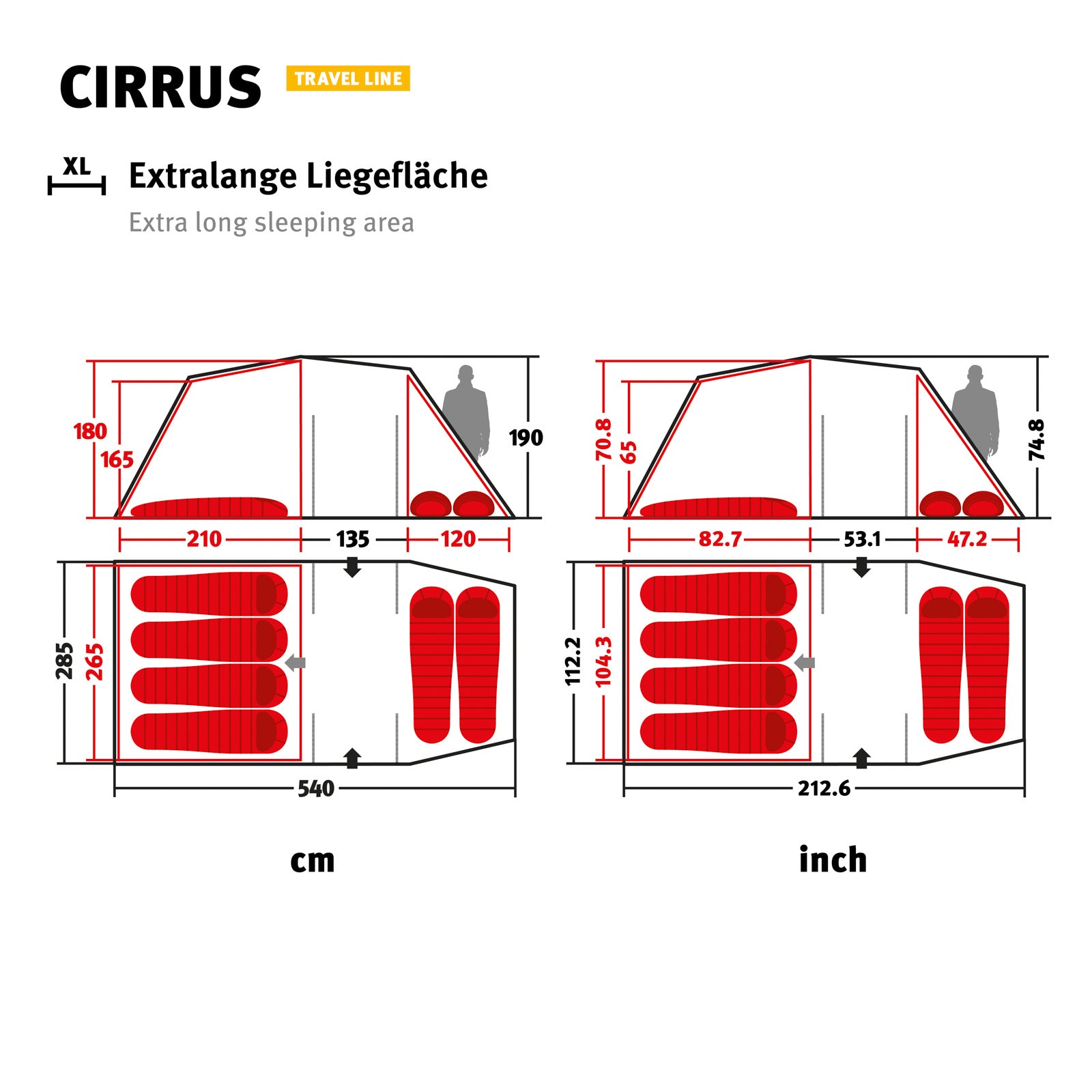 CIRRUS TRAVEL LINE

XL Extralange Liegefläche

Extra long sleeping area

180
165
190
210
135
120
285
265
540

cm

70.8
65
74.8
82.7
53.1
47.2
112.2
104.3
212.6

inch