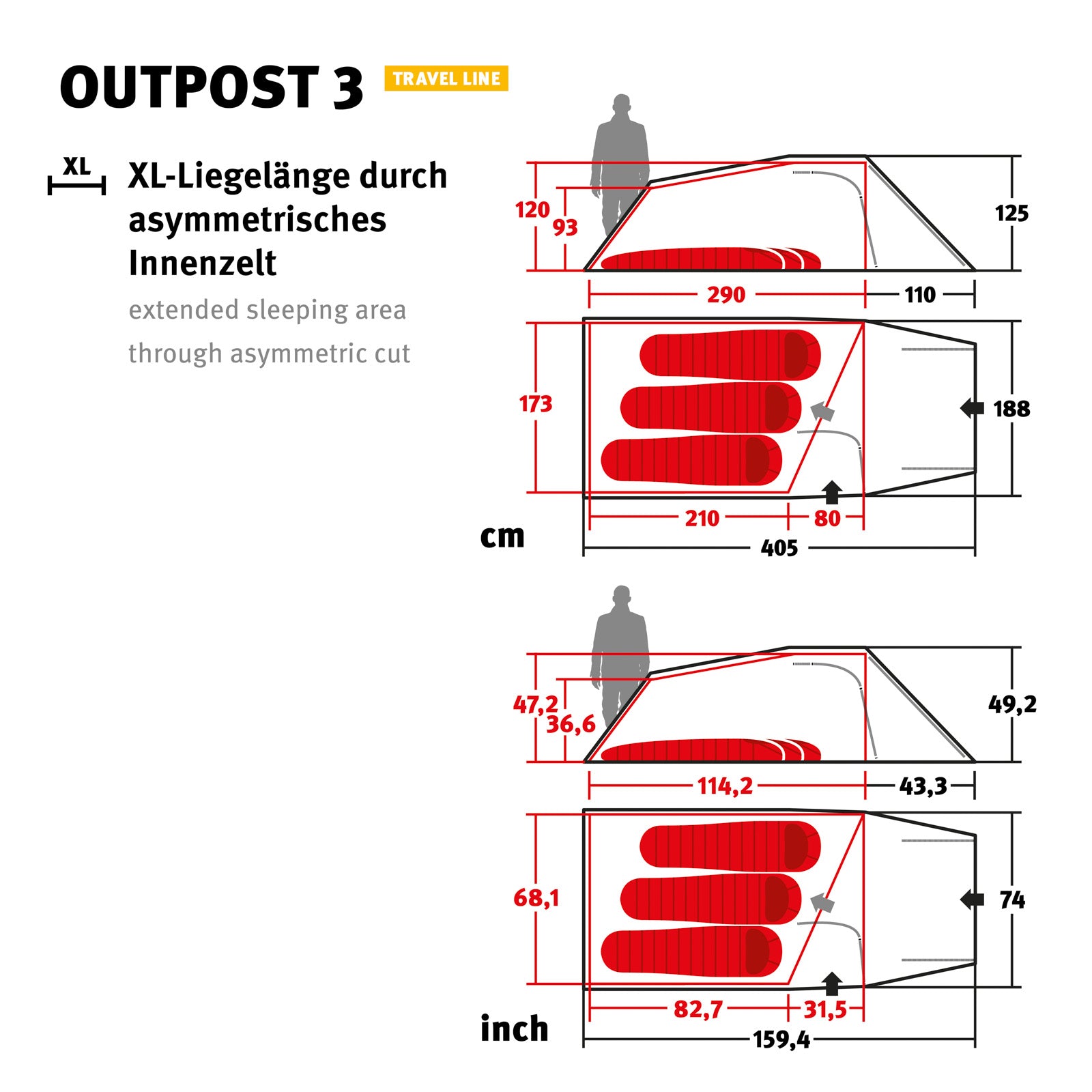 OUTPOST 3 TRAVEL LINE

XL

XL-Liegelänge durch asymmetrisches Innenzelt

extended sleeping area through asymmetric cut

120
93
125
290
110
173
188
210
80
cm
405

47,2
36,6
49,2
114,2
43,3
68,1
74
82,7
31,5
inch
159,4