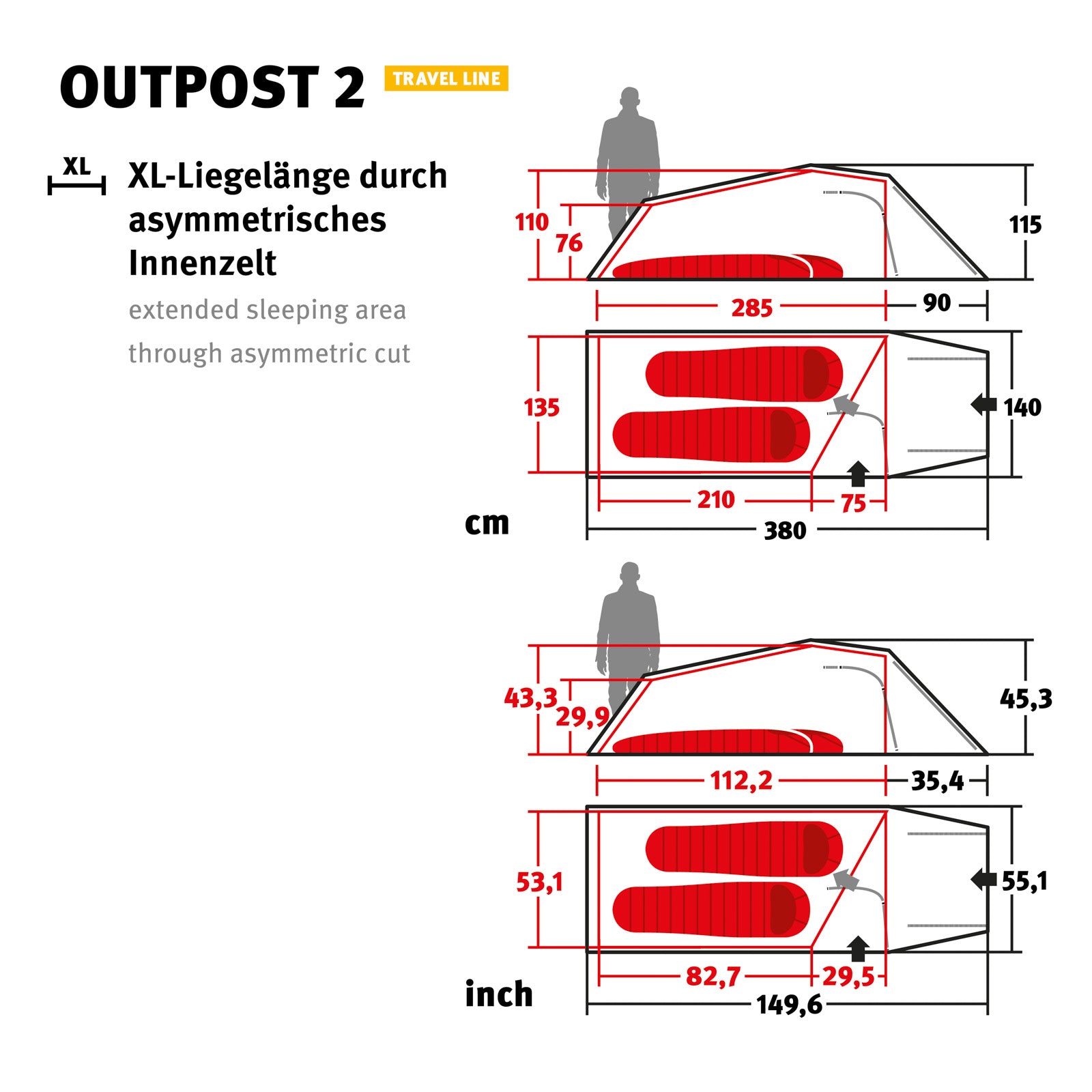 OUTPOST 2 TRAVEL LINE

XL

XL-Liegelänge durch asymmetrisches Innenzelt

extended sleeping area through asymmetric cut

110
76
115
285
90
135
140
210
75
cm
380

43,3
29,9
45,3
112,2
35,4
53,1
55,1
82,7
29,5
inch
149,6