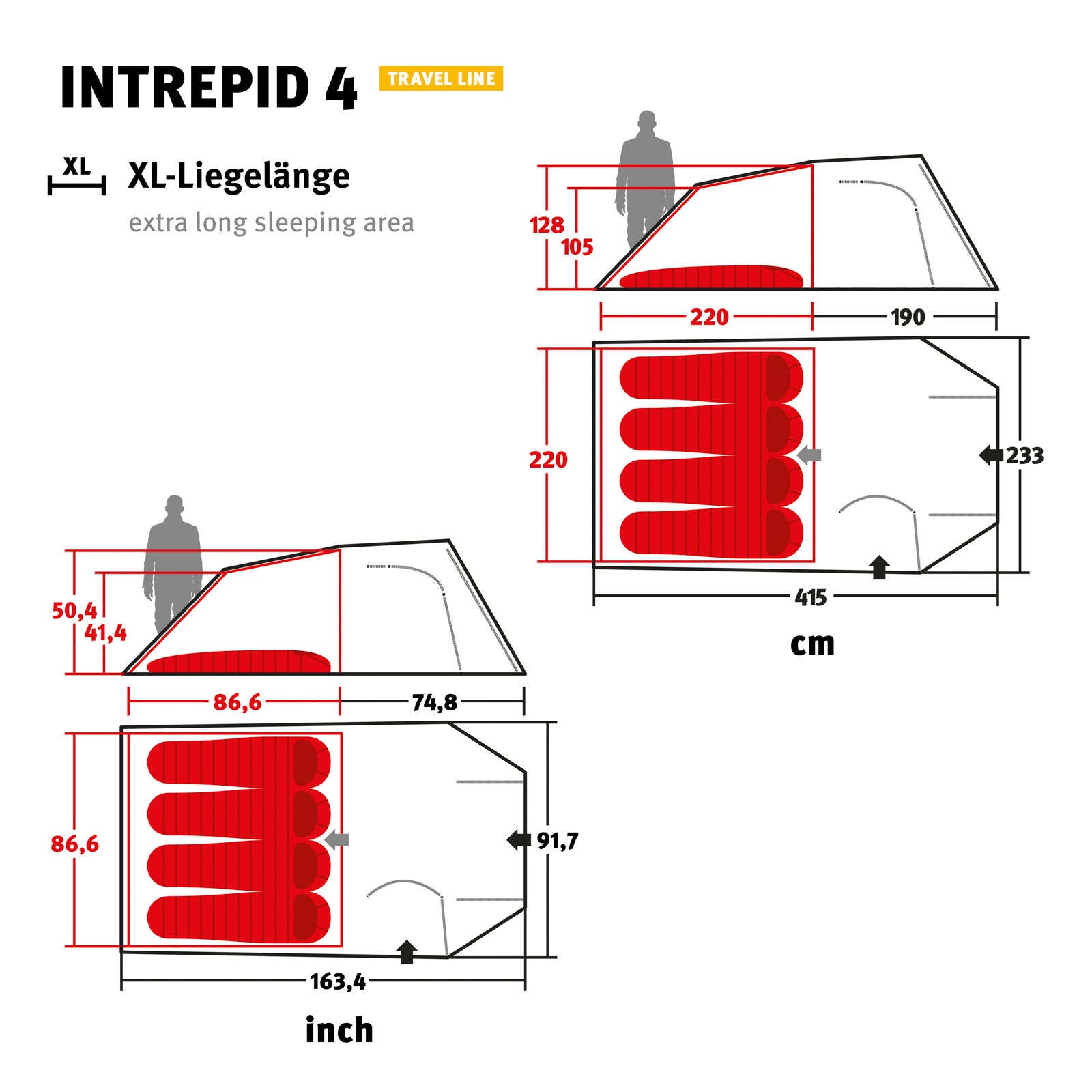 INTREPID 4 TRAVEL LINE

XL XL-Liegelänge

extra long sleeping area

128
105
220
190
220
233
415
cm

50,4
41,4
86,6
74,8
86,6
91,7
163,4
inch