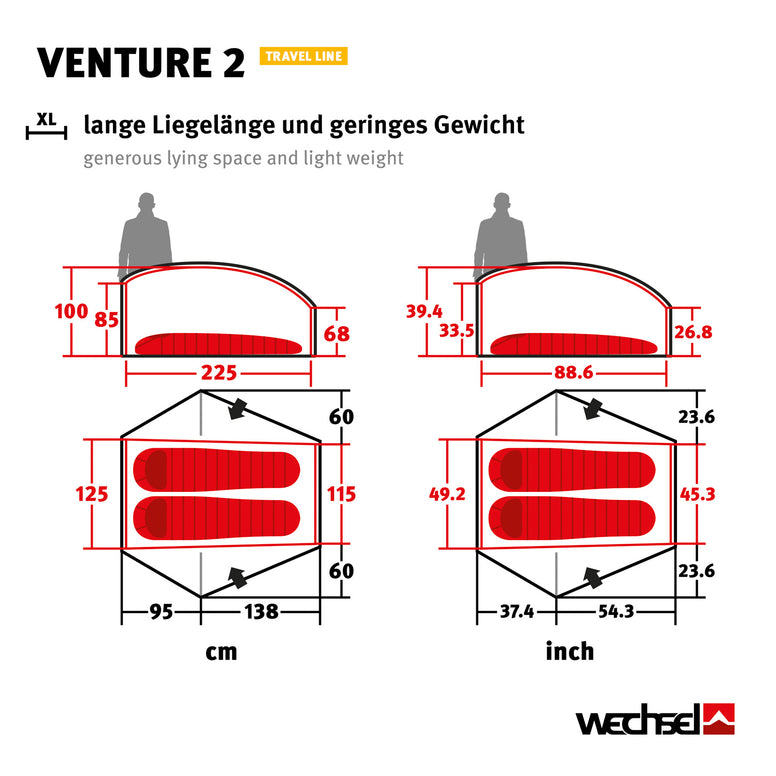 VENTURE 2 TRAVEL LINE

XL lange Liegelänge und geringes Gewicht
generous lying space and light weight

100
85
68
225
60
125
115
60
95
138
cm

39.4
33.5
26.8
88.6
23.6
49.2
45.3
23.6
37.4
54.3
inch

wechsel