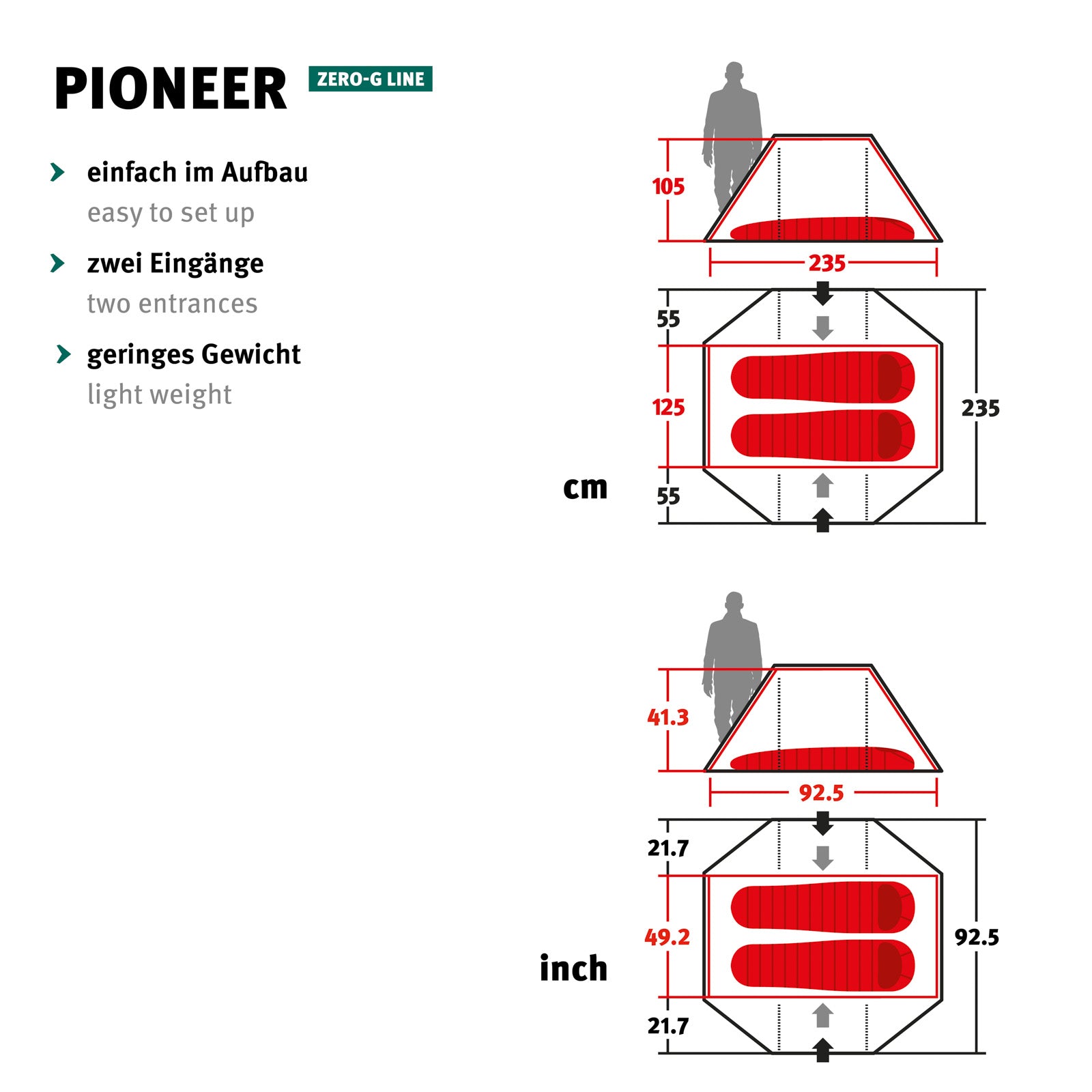 PIONEER ZERO-G LINE

einfach im Aufbau
easy to set up

zwei Eingänge
two entrances

geringes Gewicht
light weight

105
235
55
125
235
cm
55

41.3
92.5
21.7
49.2
92.5
inch
21.7